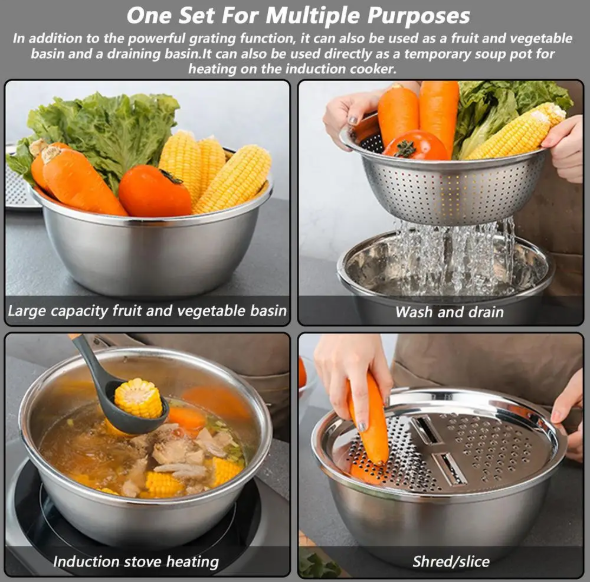 One Set For Multiple Purposes

In addition to the powerful grating function, it can also be used as a fruit and vegetable basin and a draining basin.It can also be used directly as a temporary soup pot for heating on the induction cooker.

Large capacity fruit and vegetable basin

Wash and drain

Induction stove heating

Shred/slice