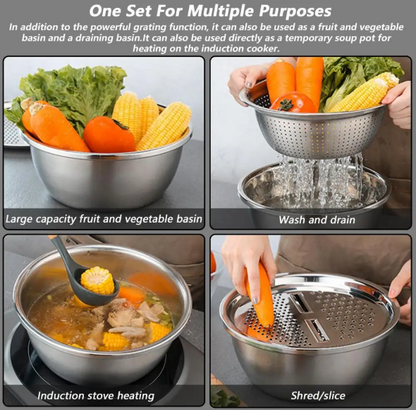 One Set For Multiple Purposes

In addition to the powerful grating function, it can also be used as a fruit and vegetable basin and a draining basin.It can also be used directly as a temporary soup pot for heating on the induction cooker.

Large capacity fruit and vegetable basin

Wash and drain

Induction stove heating

Shred/slice